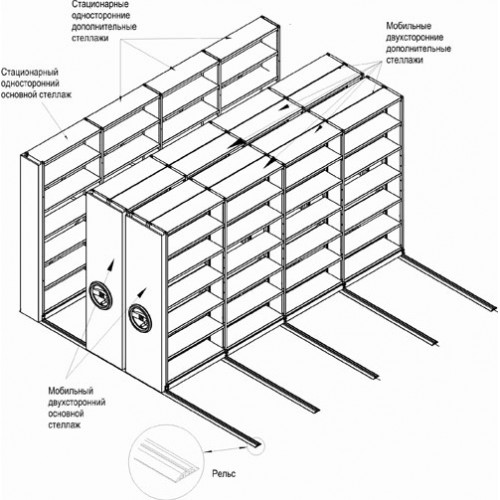 Стационарные односторонние дополнительные стеллажи

Мобильные двухсторонние дополнительные стеллажи

Стационарный односторонний основной стеллаж

Мобильный двухсторонний основной стеллаж

Рельс